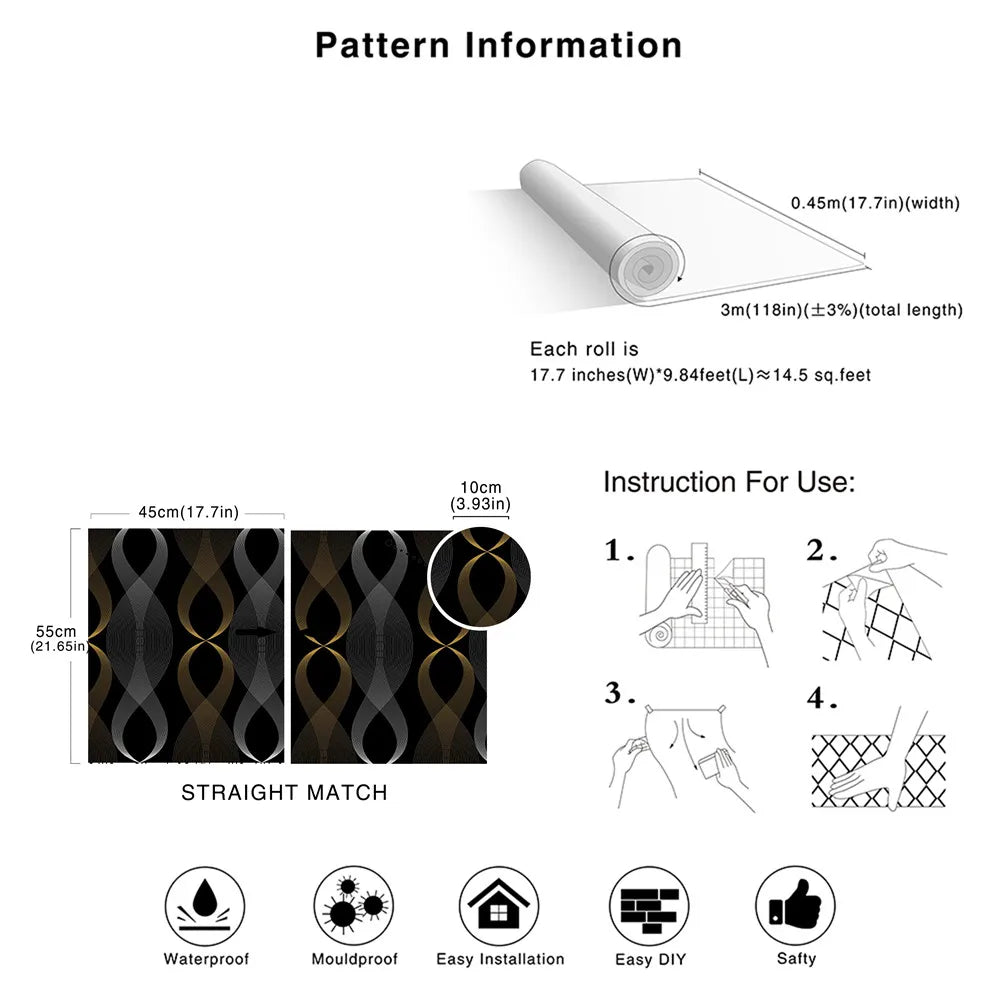 Pattern Information

0.45m(17.7in)(width)

3m(118in)(±3%)(total length)

Each roll is
17.7 inches(W)*9.84feet(L)≈14.5 sq.feet

45cm(17.7in)

10cm
(3.93in)

55cm
(21.65in)

STRAIGHT MATCH

Instruction For Use:

1.

2.

3.

4.

Waterproof

Mouldproof

Easy Installation

Easy DIY

Safty